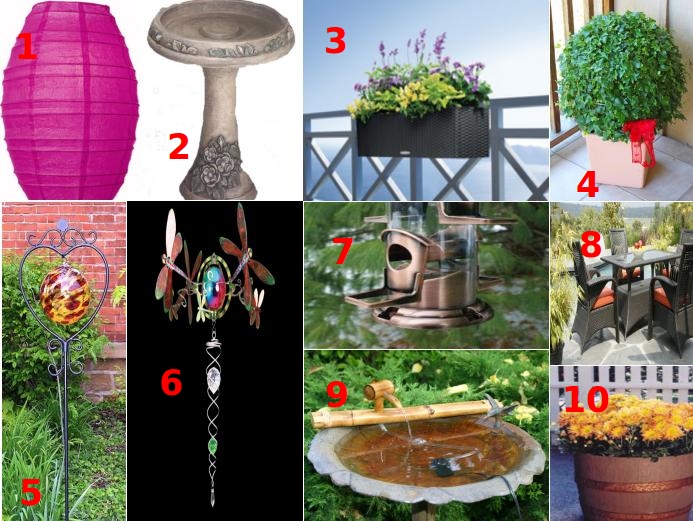 1
2
3
4
5
6
7
8
9
10